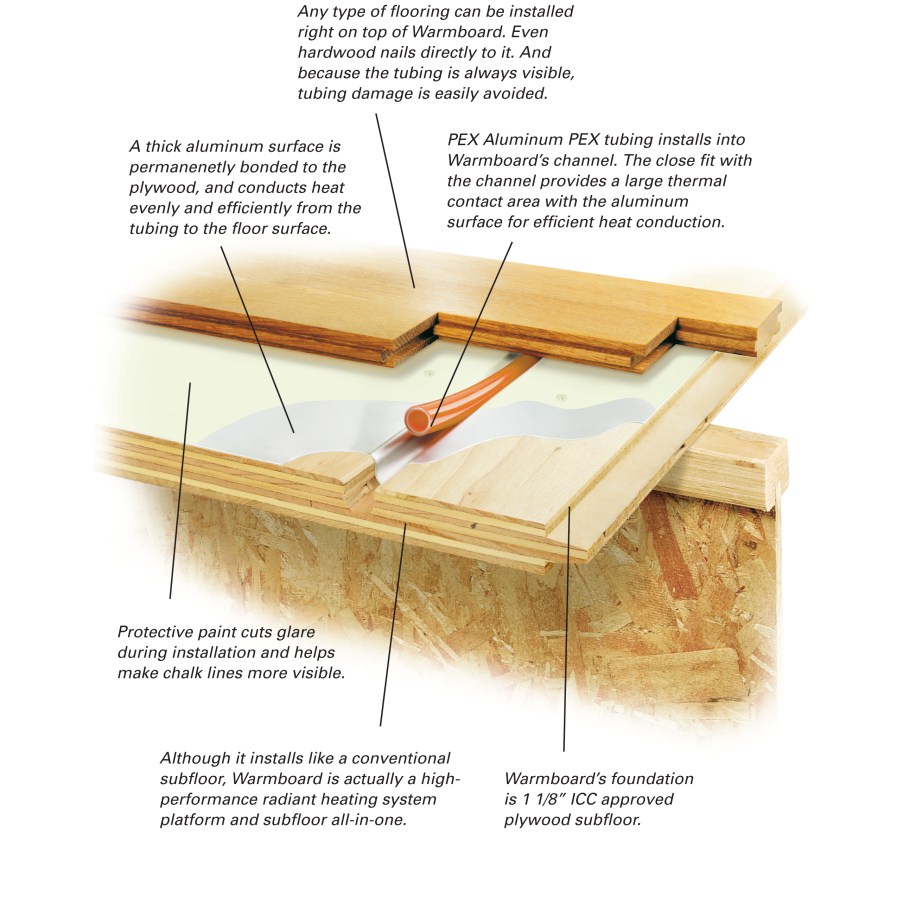 Any type of flooring can be installed right on top of Warmboard. Even hardwood nails directly to it. And because the tubing is always visible, tubing damage is easily avoided.

A thick aluminum surface is permanenetly bonded to the plywood, and conducts heat evenly and efficiently from the tubing to the floor surface.

PEX Aluminum PEX tubing installs into Warmboard's channel. The close fit with the channel provides a large thermal contact area with the aluminum surface for efficient heat conduction.

Protective paint cuts glare during installation and helps make chalk lines more visible.

Although it installs like a conventional subfloor, Warmboard is actually a high-performance radiant heating system platform and subfloor all-in-one.

Warmboard's foundation is 1 1/8" ICC approved plywood subfloor.